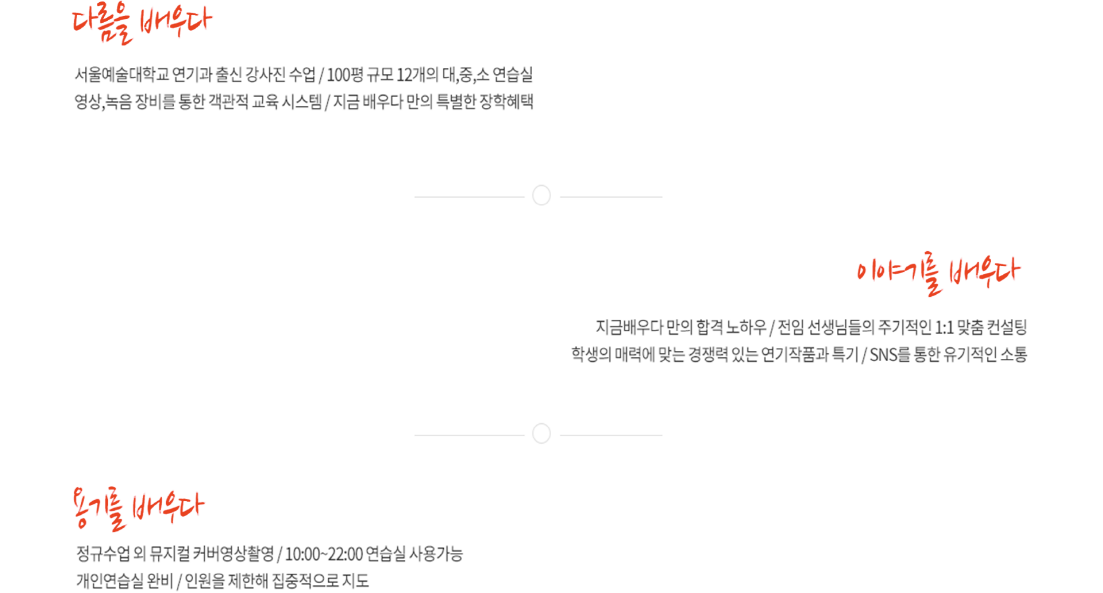 다름을 배우다

서울예술대학교 연기과 출신 강사진 수업 / 100평 규모 12개의 대,중,소 연습실
영상,녹음 장비를 통한 객관적 교육 시스템 / 지금 배우다 만의 특별한 장학혜택

이야기를 배우다

지금배우다 만의 합격 노하우 / 전임 선생님들의 주기적인 1:1 맞춤 컨설팅
학생의 매력에 맞는 경쟁력 있는 연기작품과 특기 / SNS를 통한 유기적인 소통

용기를 배우다

정규수업 외 뮤지컬 커버영상촬영 / 10:00~22:00 연습실 사용가능
개인연습실 완비 / 인원을 제한해 집중적으로 지도